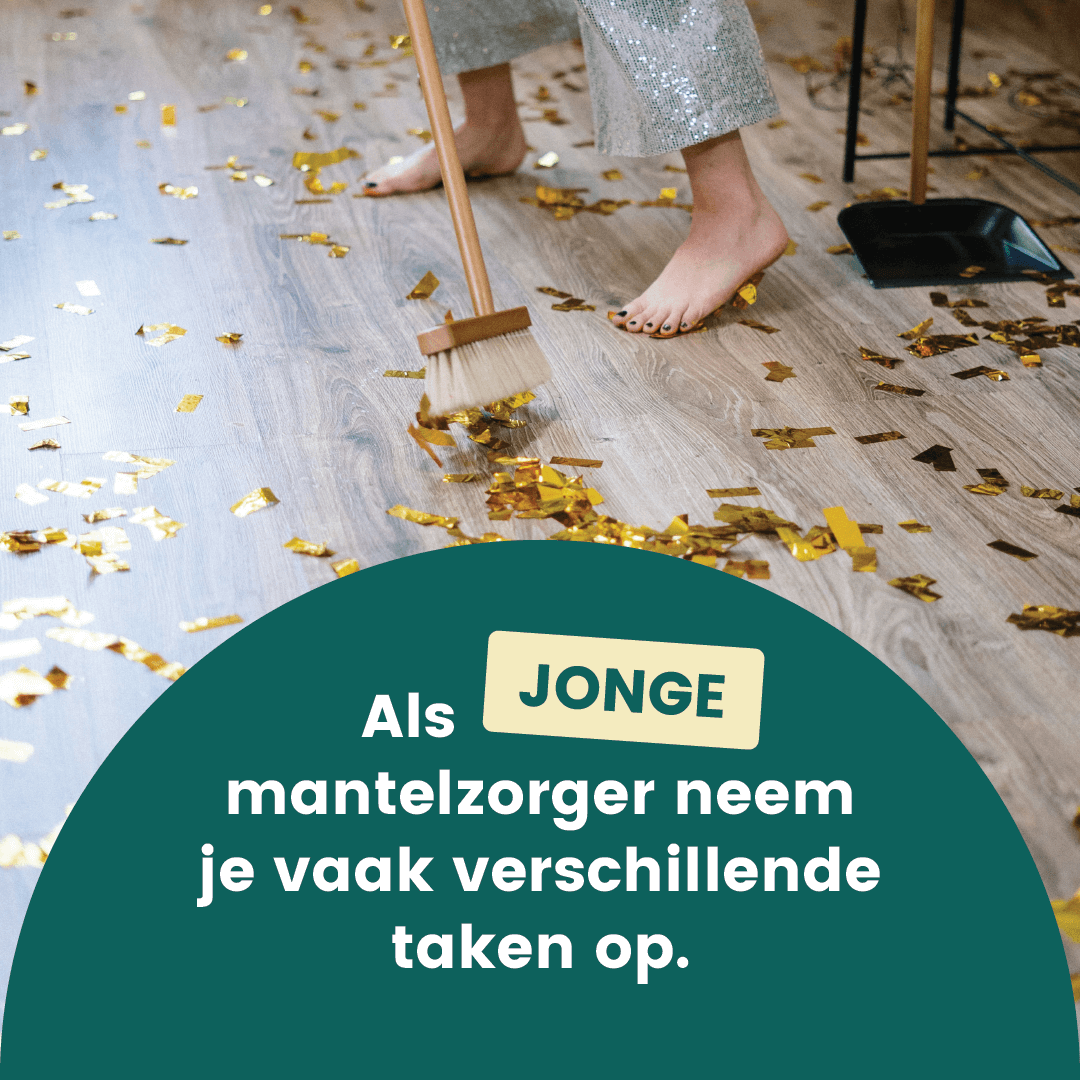 Als JONGE mantelzorger neem je vaak verschillende taken op.