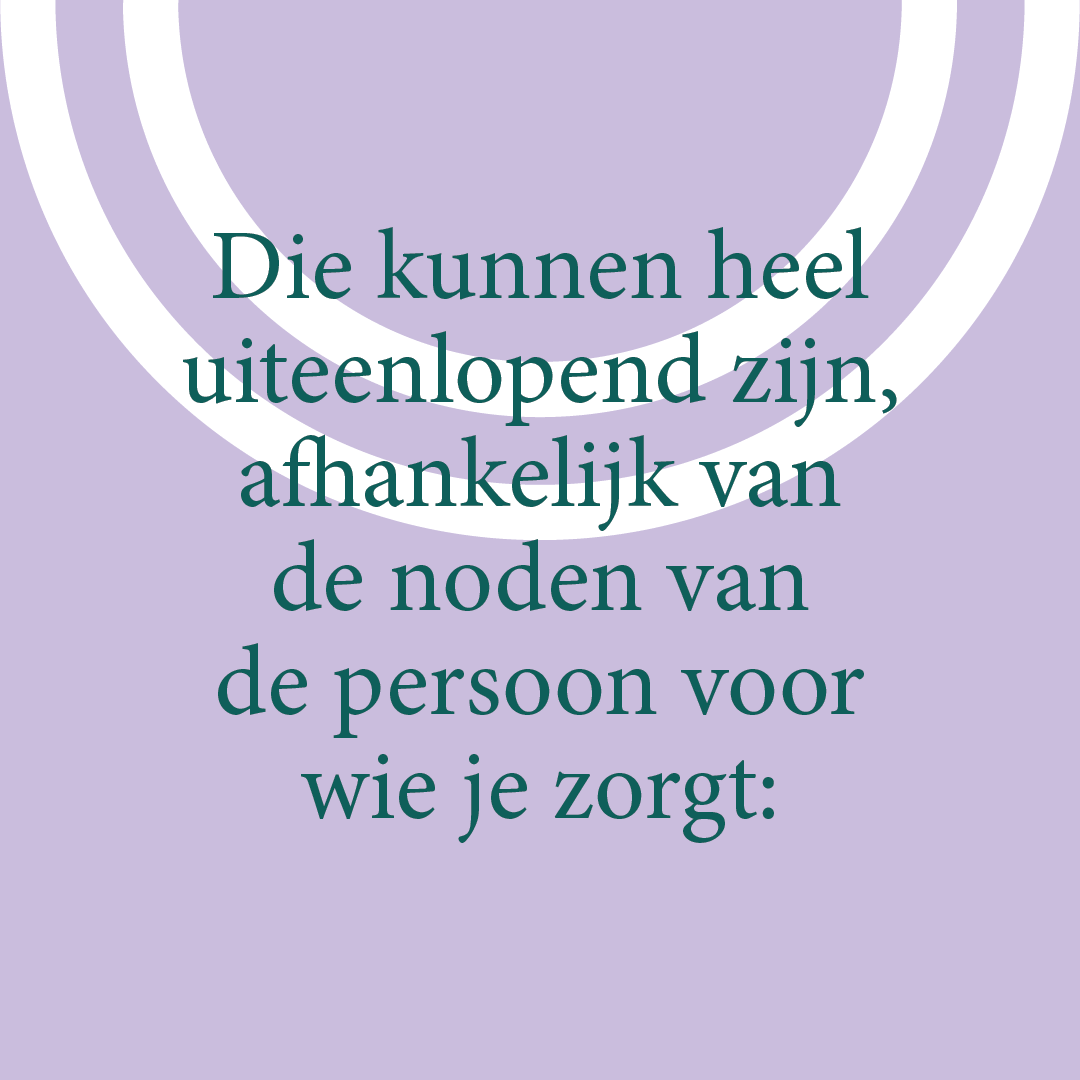 Die kunnen heel uiteenlopend zijn, afhankelijk van de noden van de persoon voor wie je zorgt: