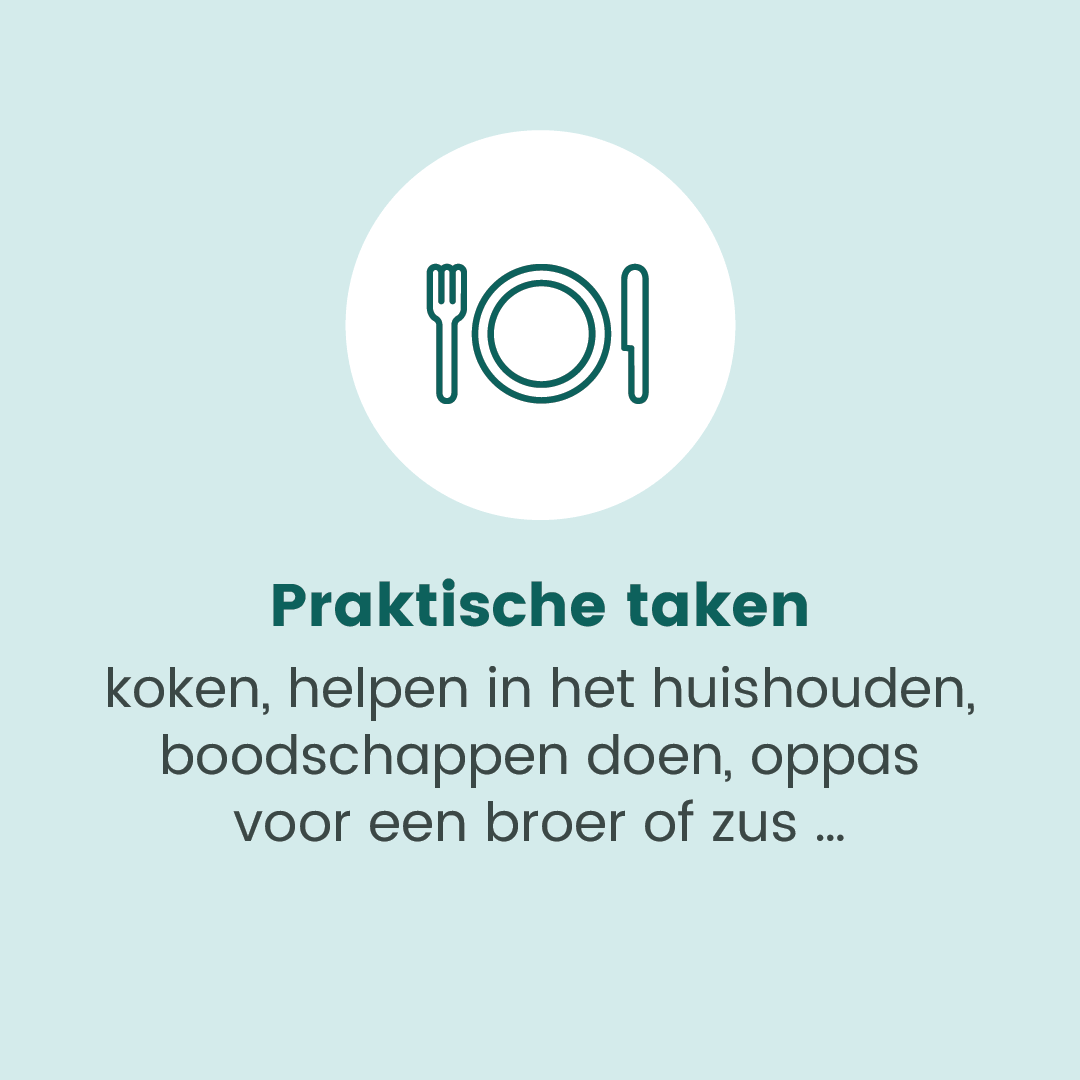 Praktische taken

koken, helpen in het huishouden, boodschappen doen, oppas voor een broer of zus …