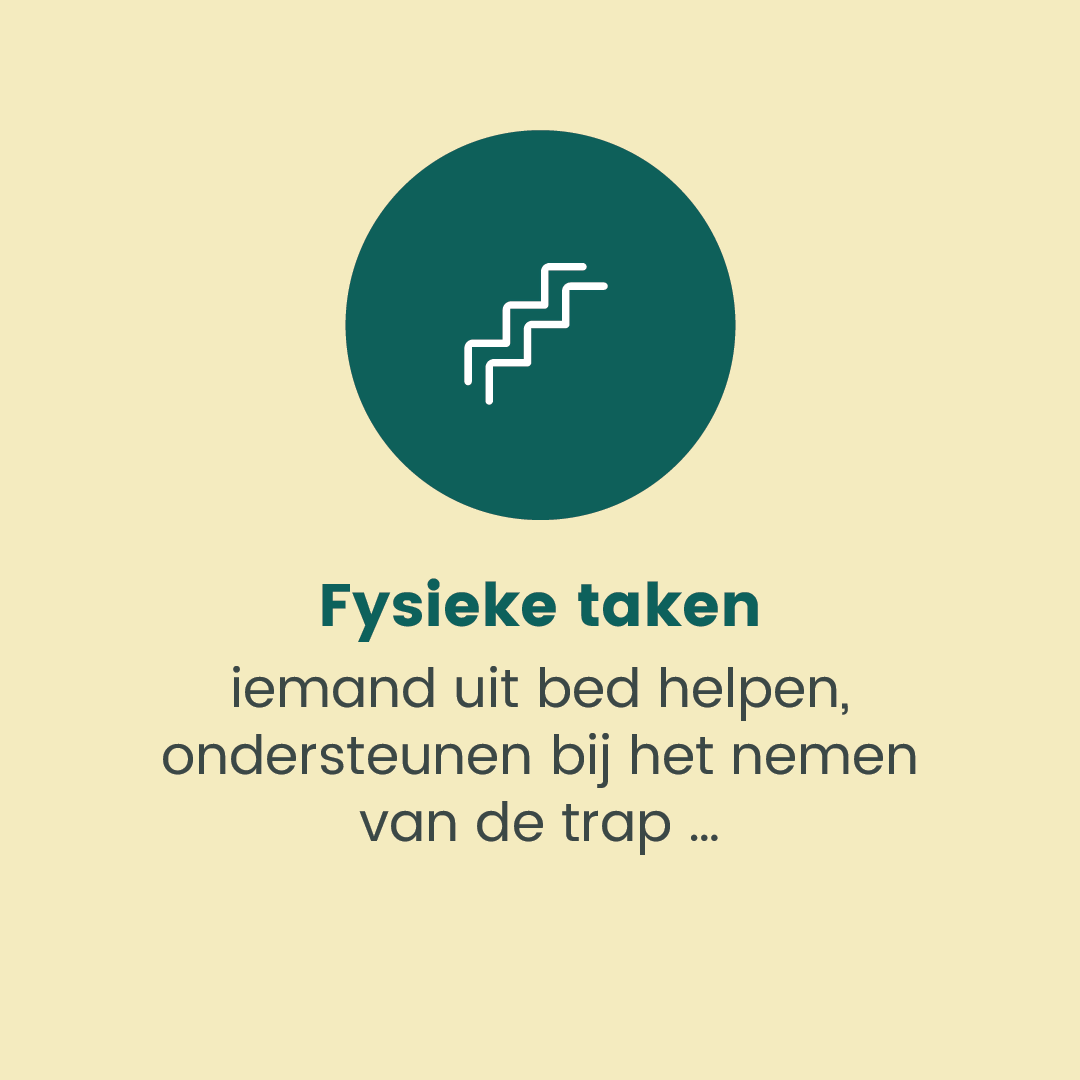 Fysieke taken

iemand uit bed helpen, ondersteunen bij het nemen van de trap ...