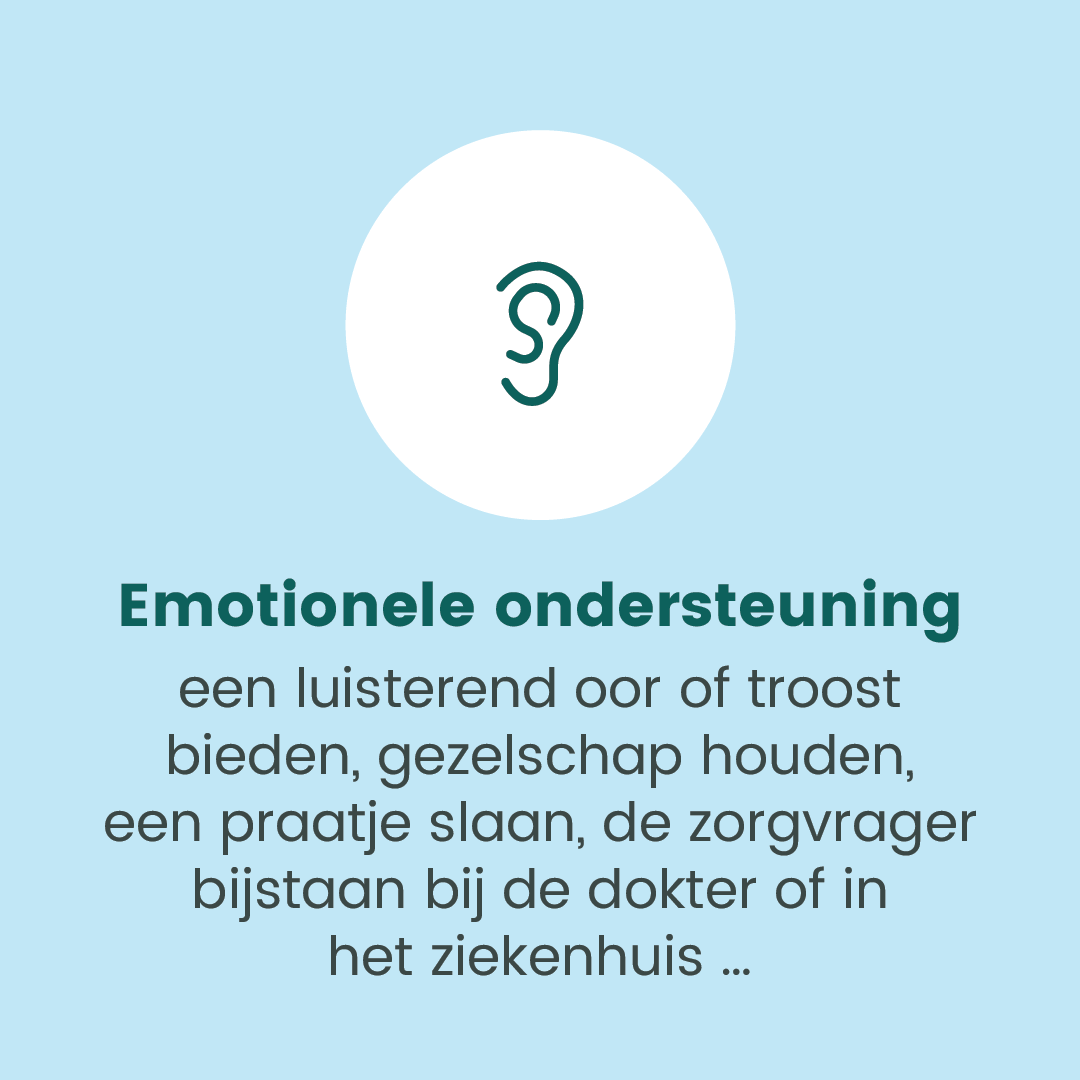 Emotionele ondersteuning

een luisterend oor of troost bieden, gezelschap houden, een praatje slaan, de zorgvrager bijstaan bij de dokter of in het ziekenhuis …