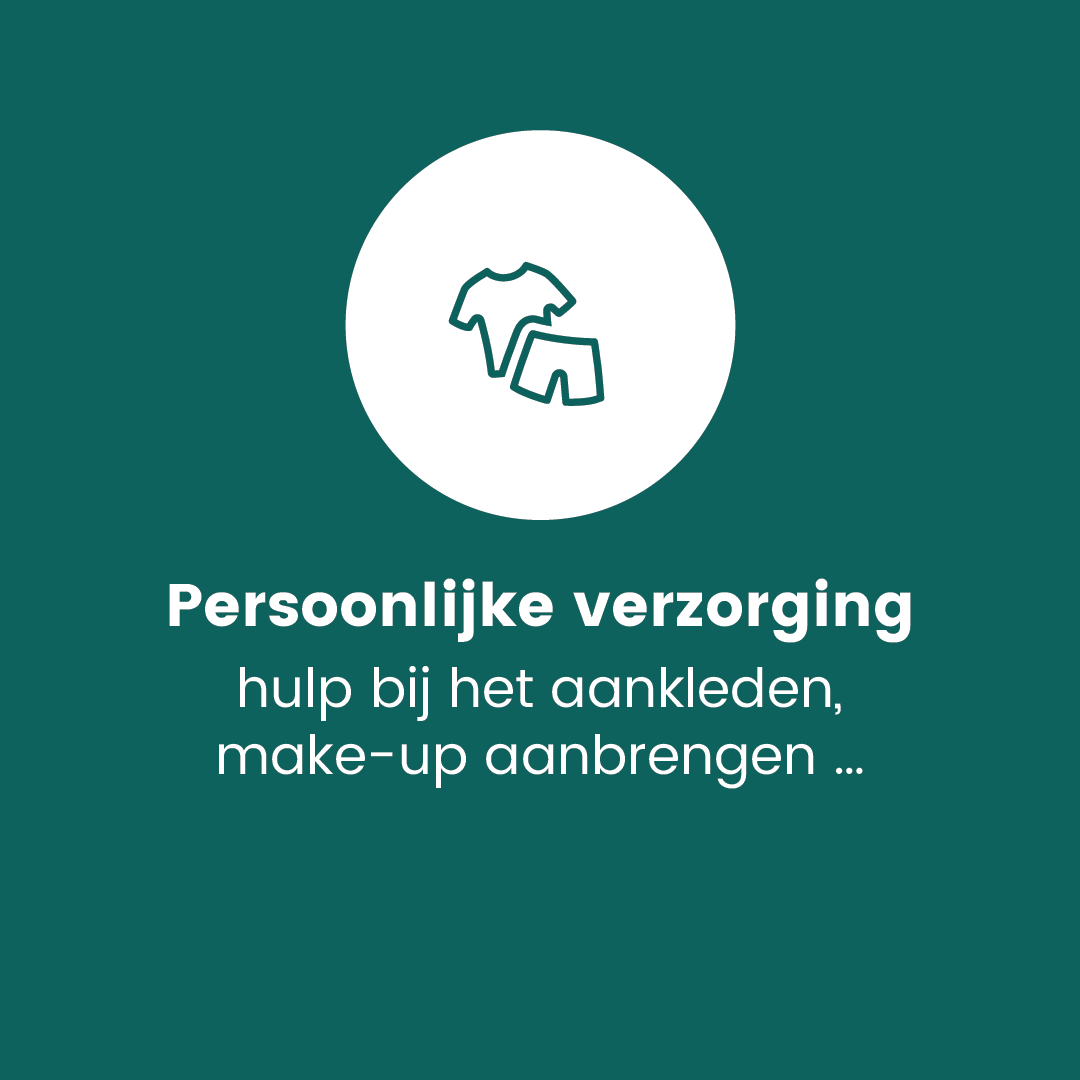 Persoonlijke verzorging

hulp bij het aankleden, make-up aanbrengen ...