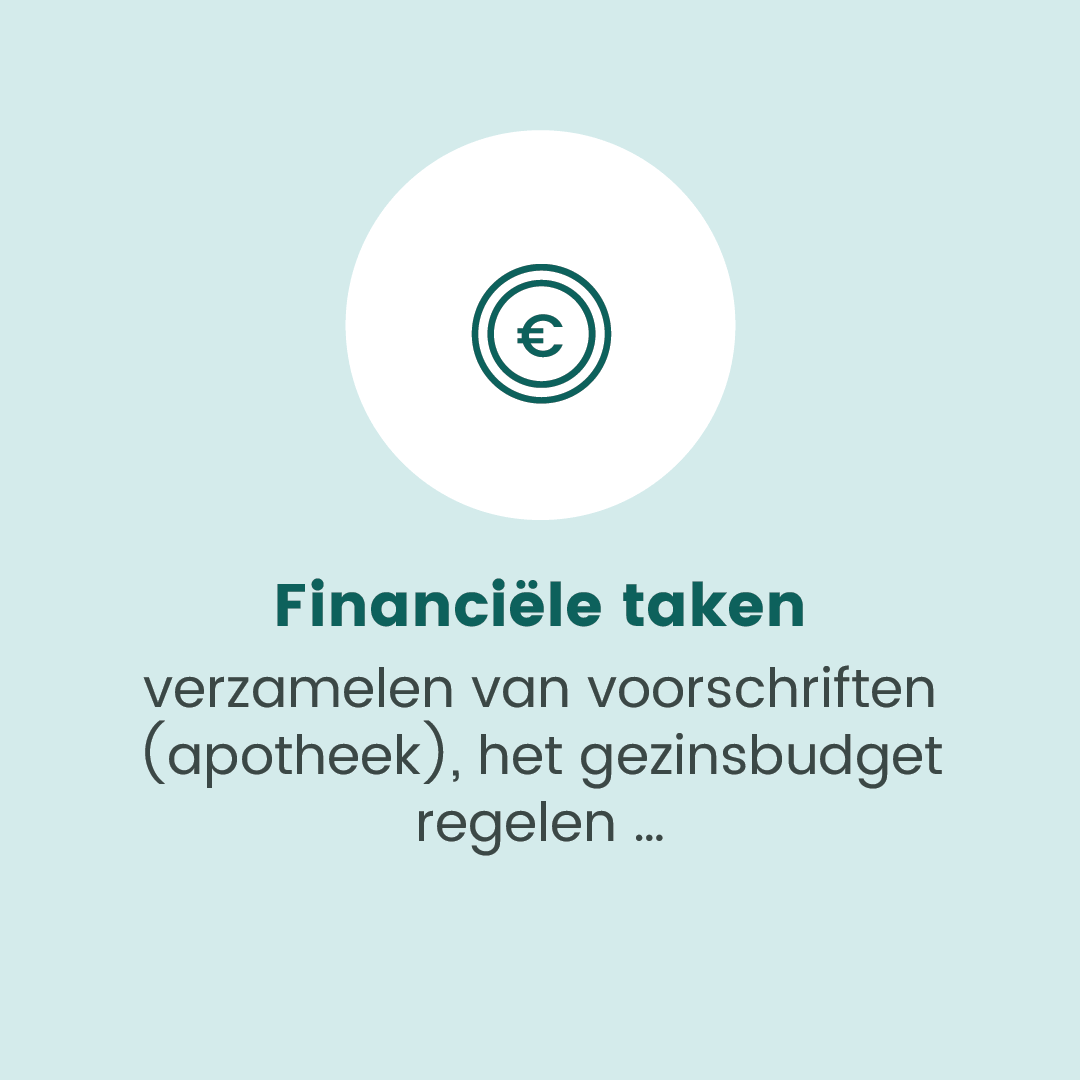 €

Financiële taken

verzamelen van voorschriften (apotheek), het gezinsbudget regelen ...