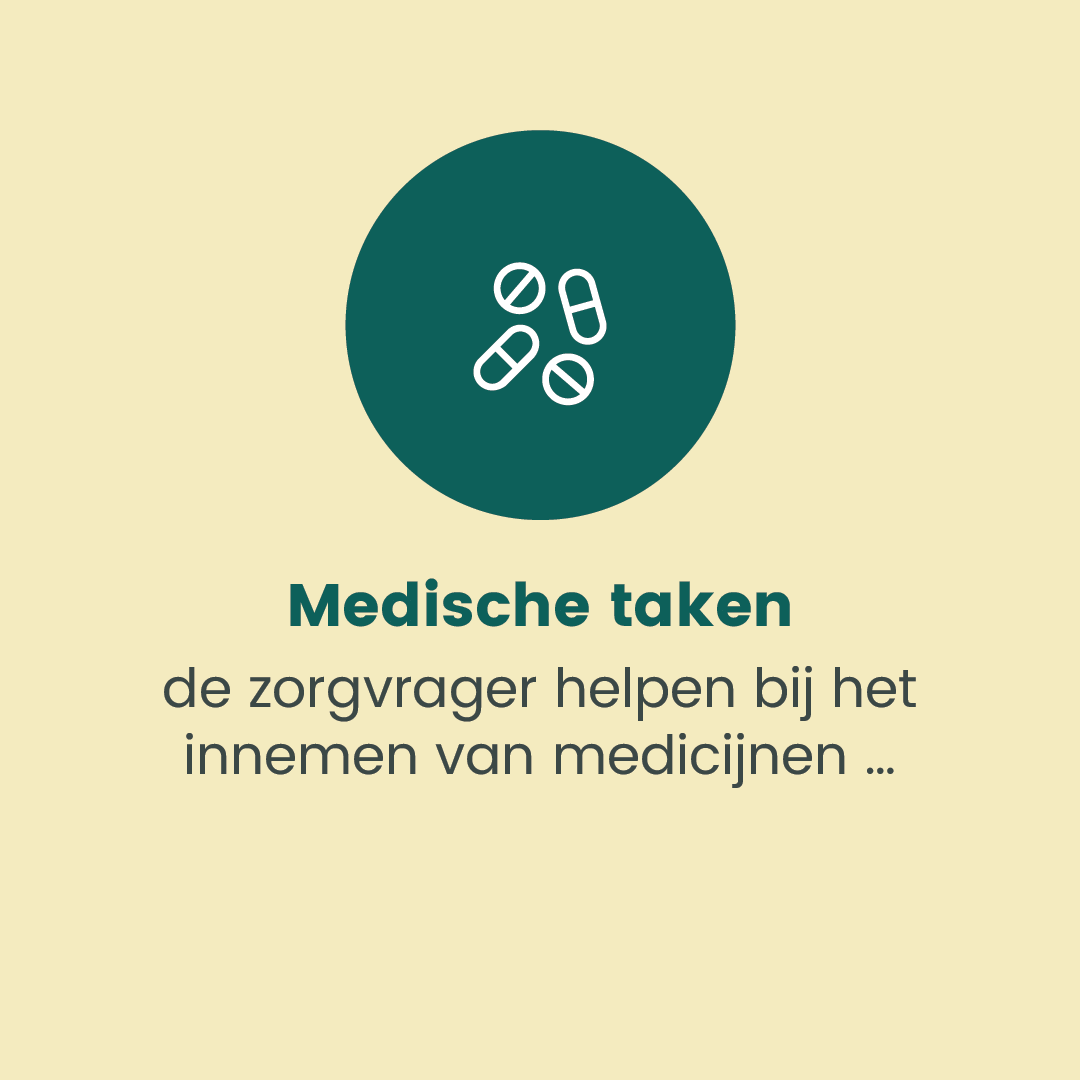 Medische taken

de zorgvrager helpen bij het innemen van medicijnen …